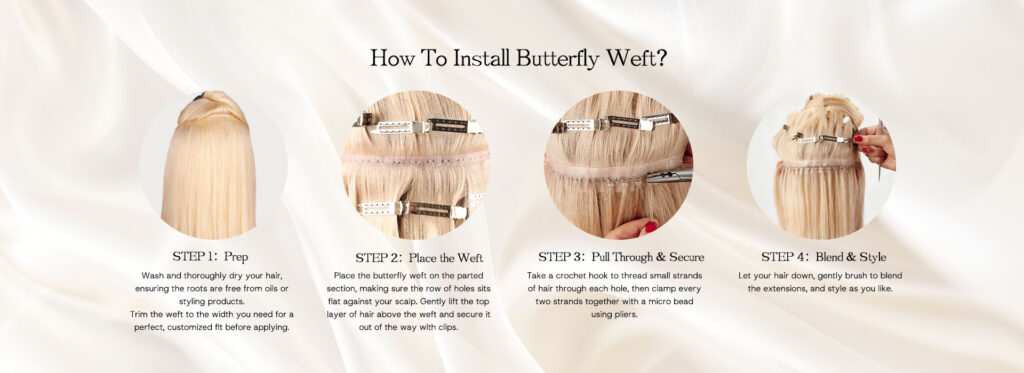 How To Install Butterfly Weft?

STEP 1: Prep

Wash and thoroughly dry your hair, ensuring the roots are free from oils or styling products.
Trim the weft to the width you need for a perfect, customized fit before applying.

STEP 2: Place the Weft

Place the butterfly weft on the parted section, making sure the row of holes sits flat against your scalp. Gently lift the top layer of hair above the weft and secure it out of the way with clips.

STEP 3: Pull Through & Secure

Take a crochet hook to thread small strands of hair through each hole, then clamp every two strands together with a micro bead using pliers.

STEP 4: Blend & Style

Let your hair down, gently brush to blend the extensions, and style as you like.